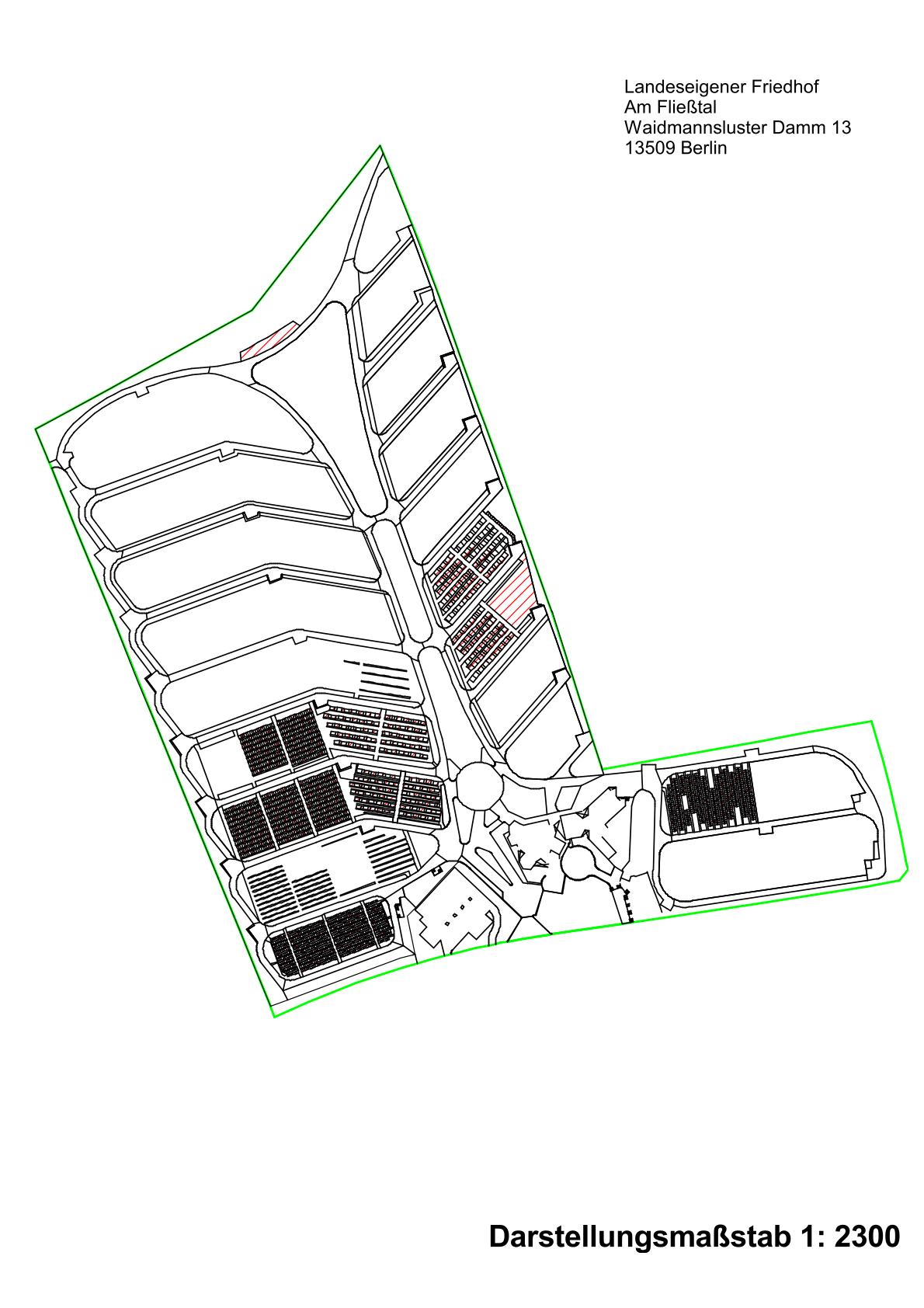 Landeseigener Friedhof
Am Fließtal
Waidmannsluster Damm 13
13509 Berlin

Darstellungsmaßstab 1: 2300